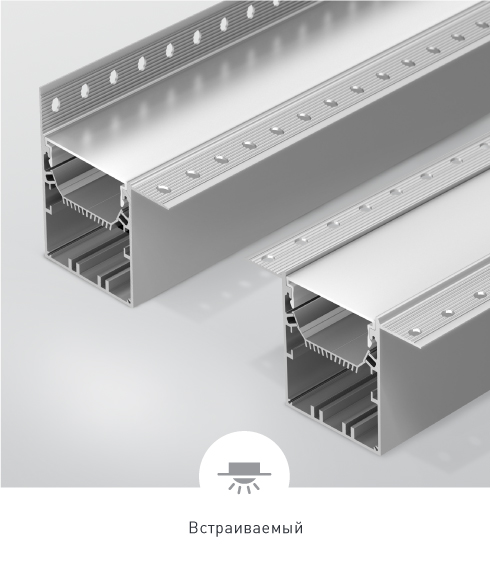 Встраиваемый